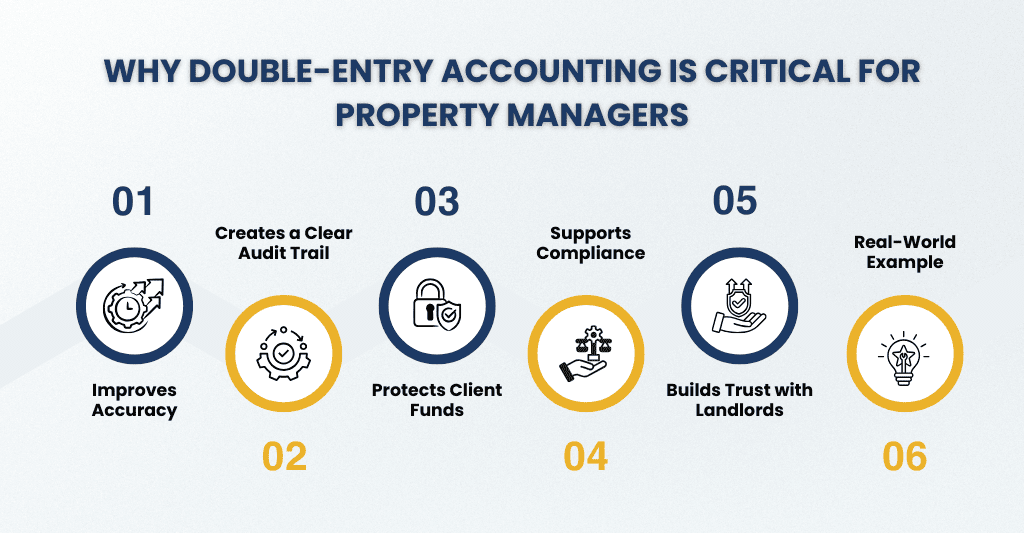 WHY DOUBLE-ENTRY ACCOUNTING IS CRITICAL FOR PROPERTY MANAGERS

01
Improves Accuracy

Creates a Clear Audit Trail
02

03
Protects Client Funds

Supports Compliance
04

05
Builds Trust with Landlords

Real-World Example
06