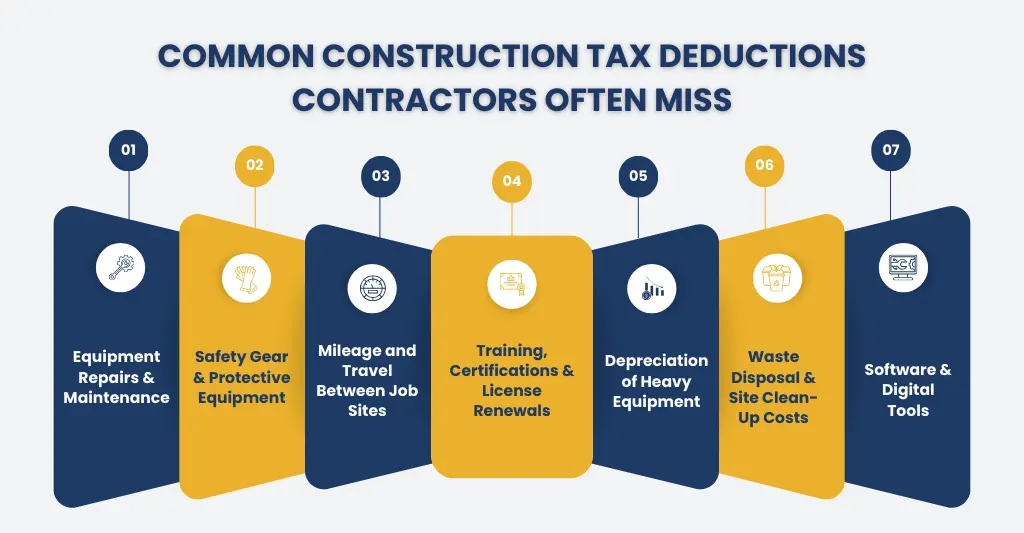 COMMON CONSTRUCTION TAX DEDUCTIONS CONTRACTORS OFTEN MISS

01
Equipment Repairs & Maintenance

02
Safety Gear & Protective Equipment

03
Mileage and Travel Between Job Sites

04
Training, Certifications & License Renewals

05
Depreciation of Heavy Equipment

06
Waste Disposal & Site Clean-Up Costs

07
Software & Digital Tools